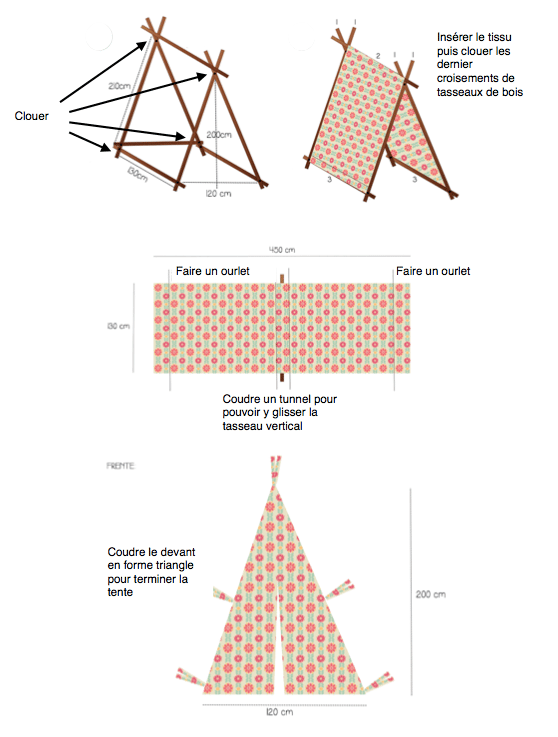 Clouer

210cm

200cm

130cm

120 cm

Insérer le tissu puis clouer les dernier croisements de tasseaux de bois

2

3

3

450 cm

Faire un ourlet

Faire un ourlet

130 cm

Coudre un tunnel pour pouvoir y glisser la tasseau vertical

FRENTE

Coudre le devant en forme triangle pour terminer la tente

200 cm

120 cm