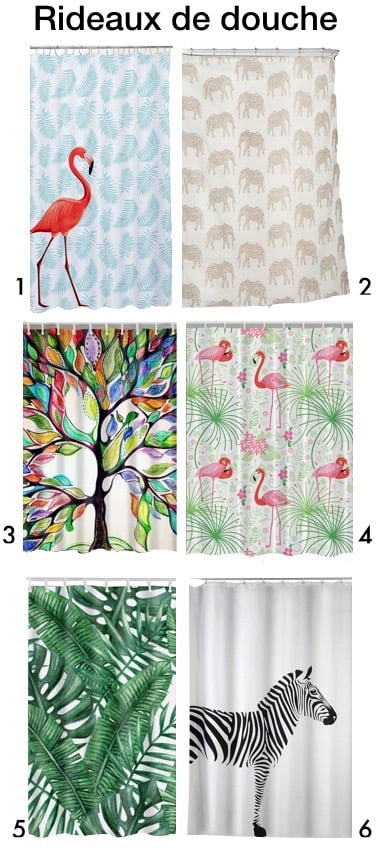 Rideaux de douche

1

2

3

4

5

6