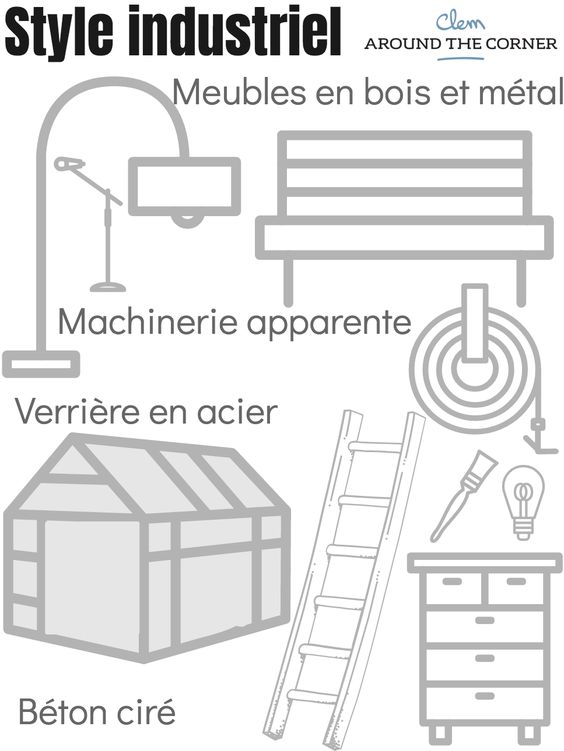 Style industriel

Clem
AROUND THE CORNER

Meubles en bois et métal

Machinerie apparente

Verrière en acier

Béton ciré