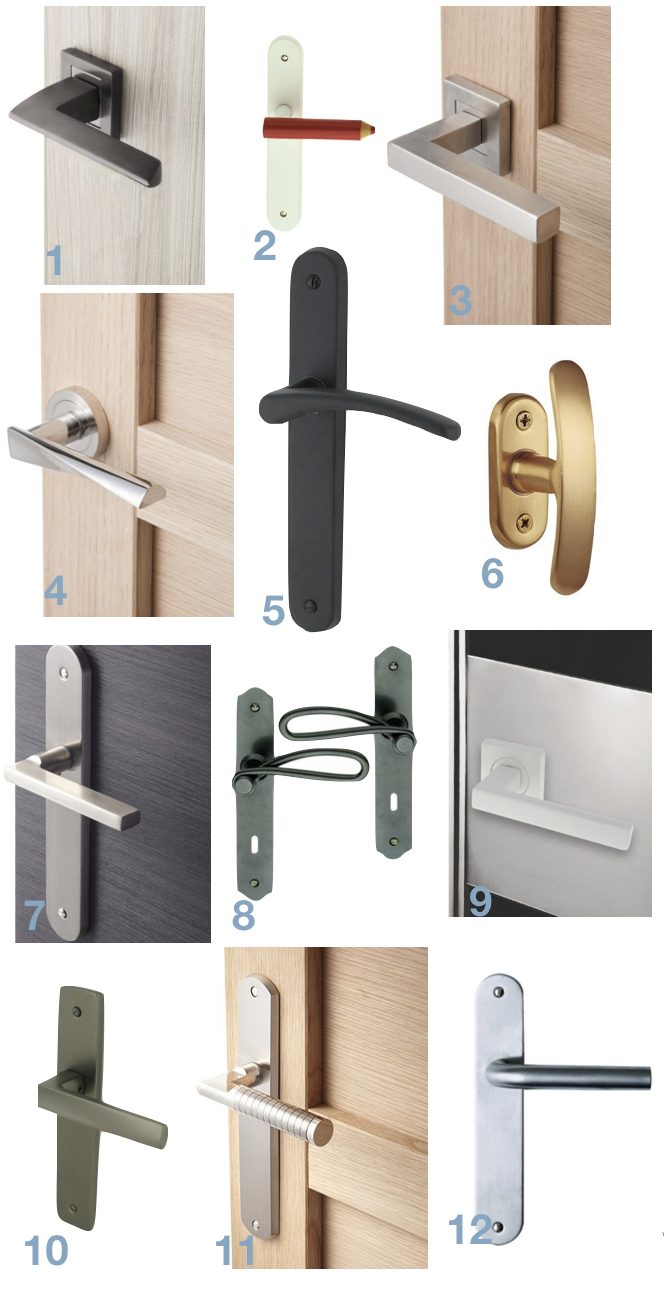 1
2
3
4
5
6
7
8
9
10
11
12