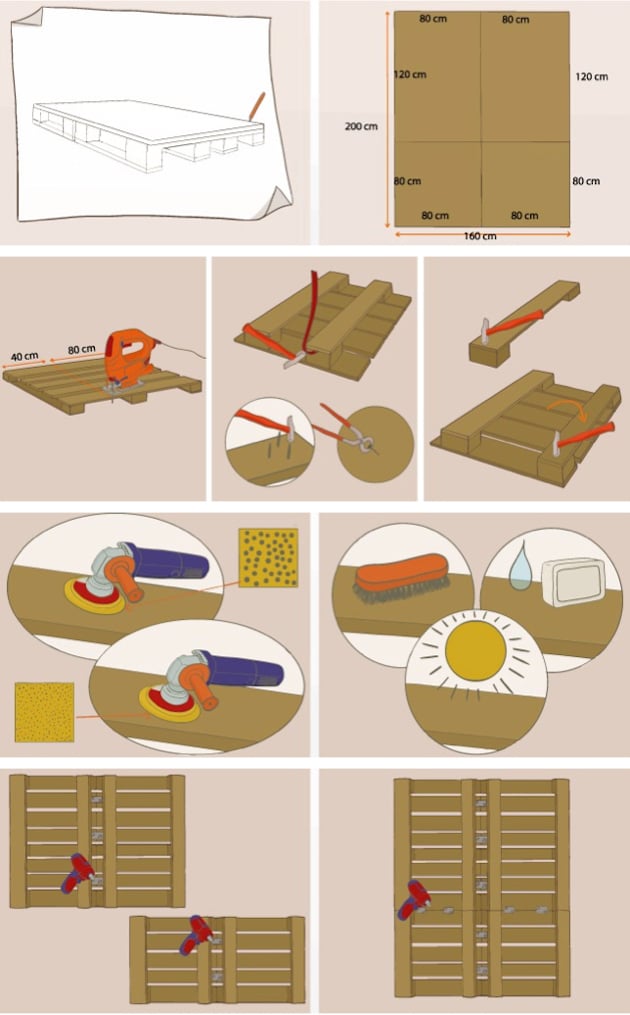 80 cm
80 cm
120 cm
120 cm
200 cm
80 cm
80 cm
80 cm
80 cm
160 cm

40 cm
80 cm