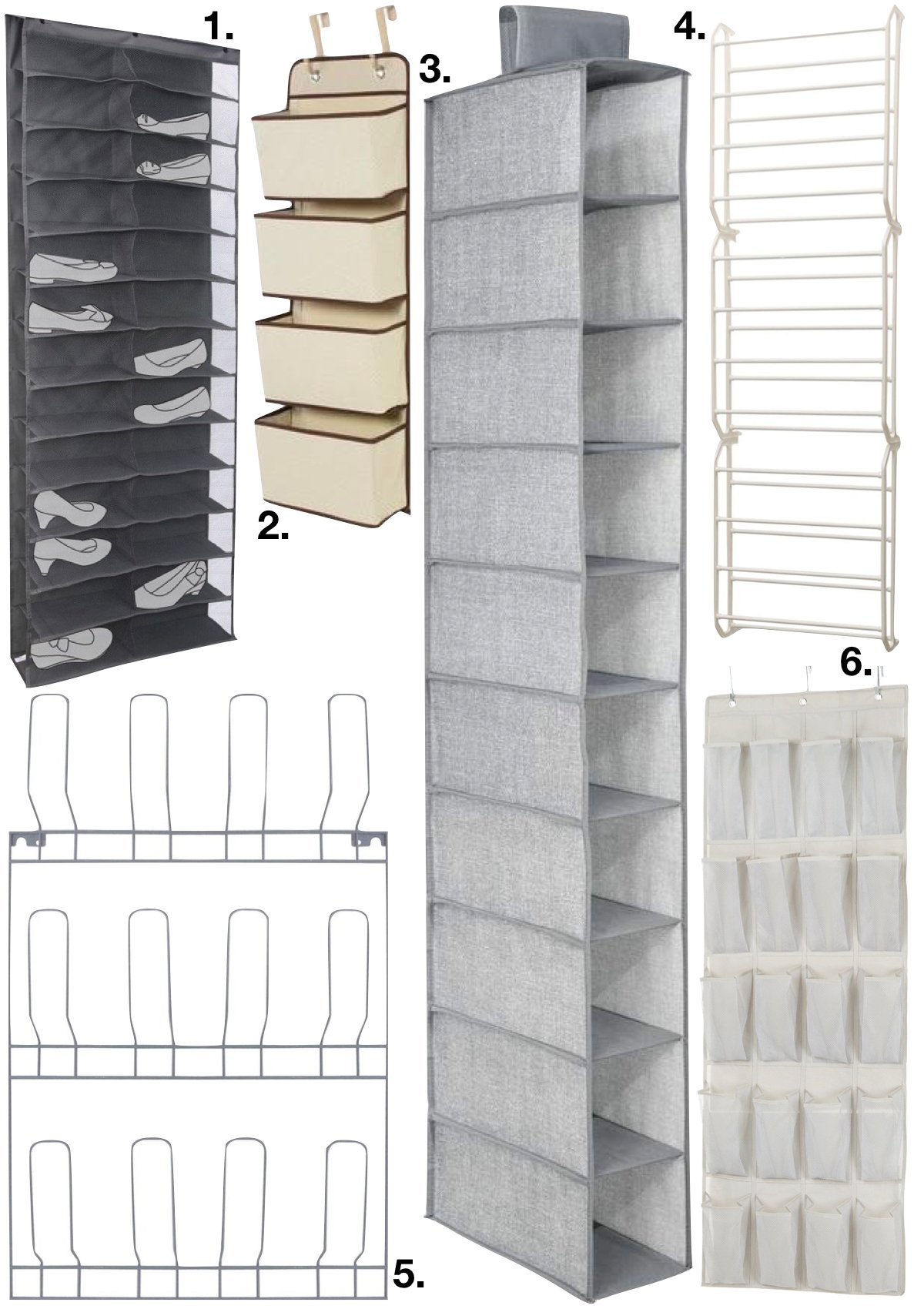 1.

3.

4.

2.

6.

5.