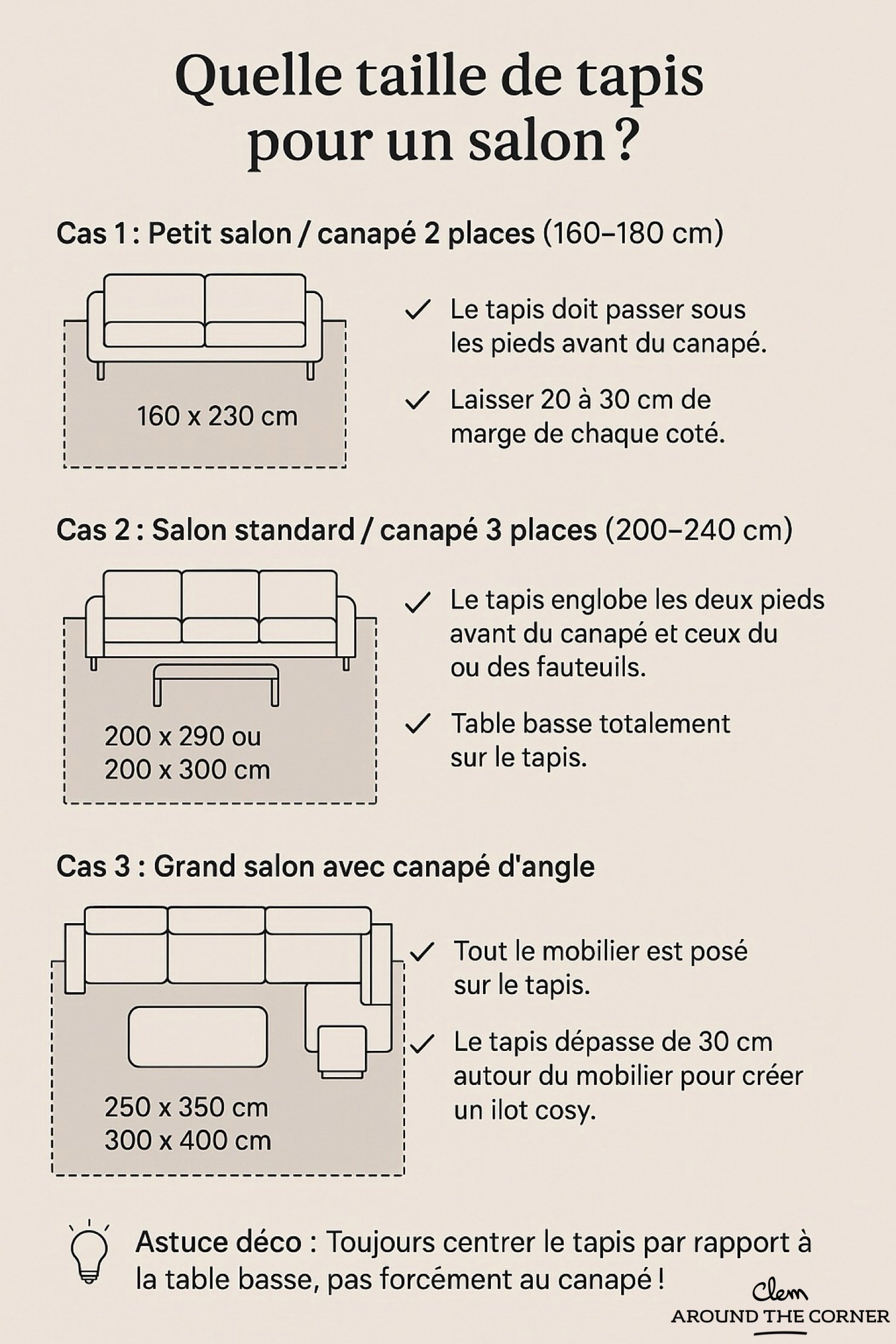 Quelle taille de tapis pour un salon ?

Cas 1 : Petit salon / canapé 2 places (160–180 cm)

160 x 230 cm

✓ Le tapis doit passer sous les pieds avant du canapé.

✓ Laisser 20 à 30 cm de marge de chaque coté.

Cas 2 : Salon standard / canapé 3 places (200–240 cm)

200 x 290 ou
200 x 300 cm

✓ Le tapis englobe les deux pieds avant du canapé et ceux du ou des fauteuils.

✓ Table basse totalement sur le tapis.

Cas 3 : Grand salon avec canapé d'angle

250 x 350 cm
300 x 400 cm

✓ Tout le mobilier est posé sur le tapis.

✓ Le tapis dépasse de 30 cm autour du mobilier pour créer un ilot cosy.

Astuce déco : Toujours centrer le tapis par rapport à la table basse, pas forcément au canapé !

Clem
AROUND THE CORNER