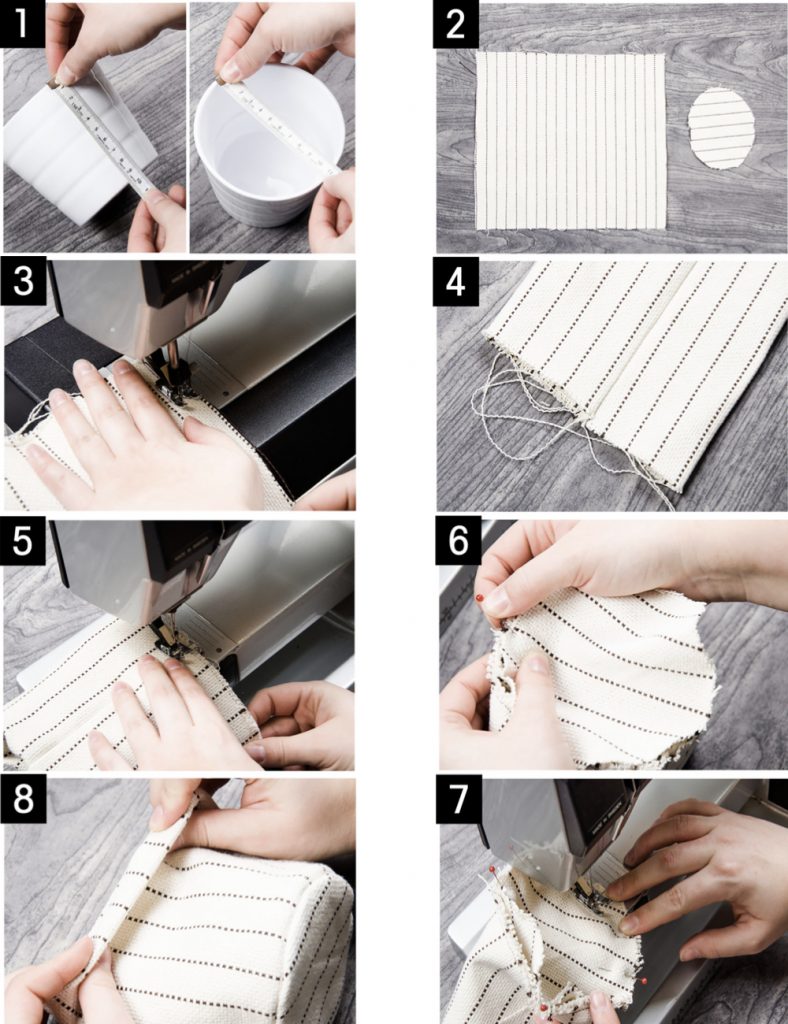 1
2
3
4
5
6
8
7